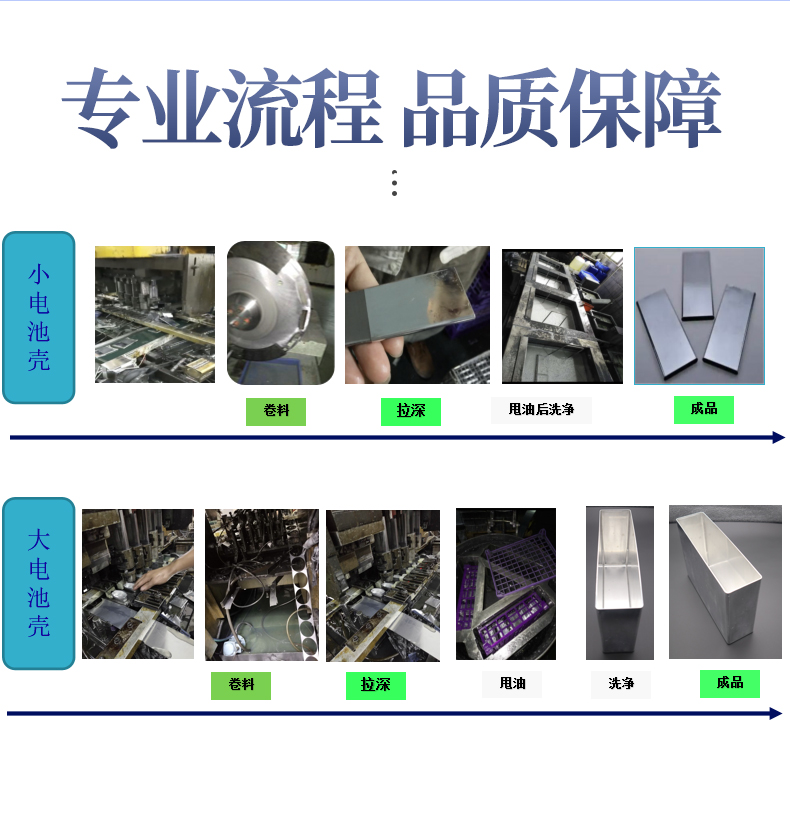 专业流程 品质保障

小电池壳

卷料

拉深

甩油后洗净

成品

大电池壳

卷料

拉深

甩油

洗净

成品